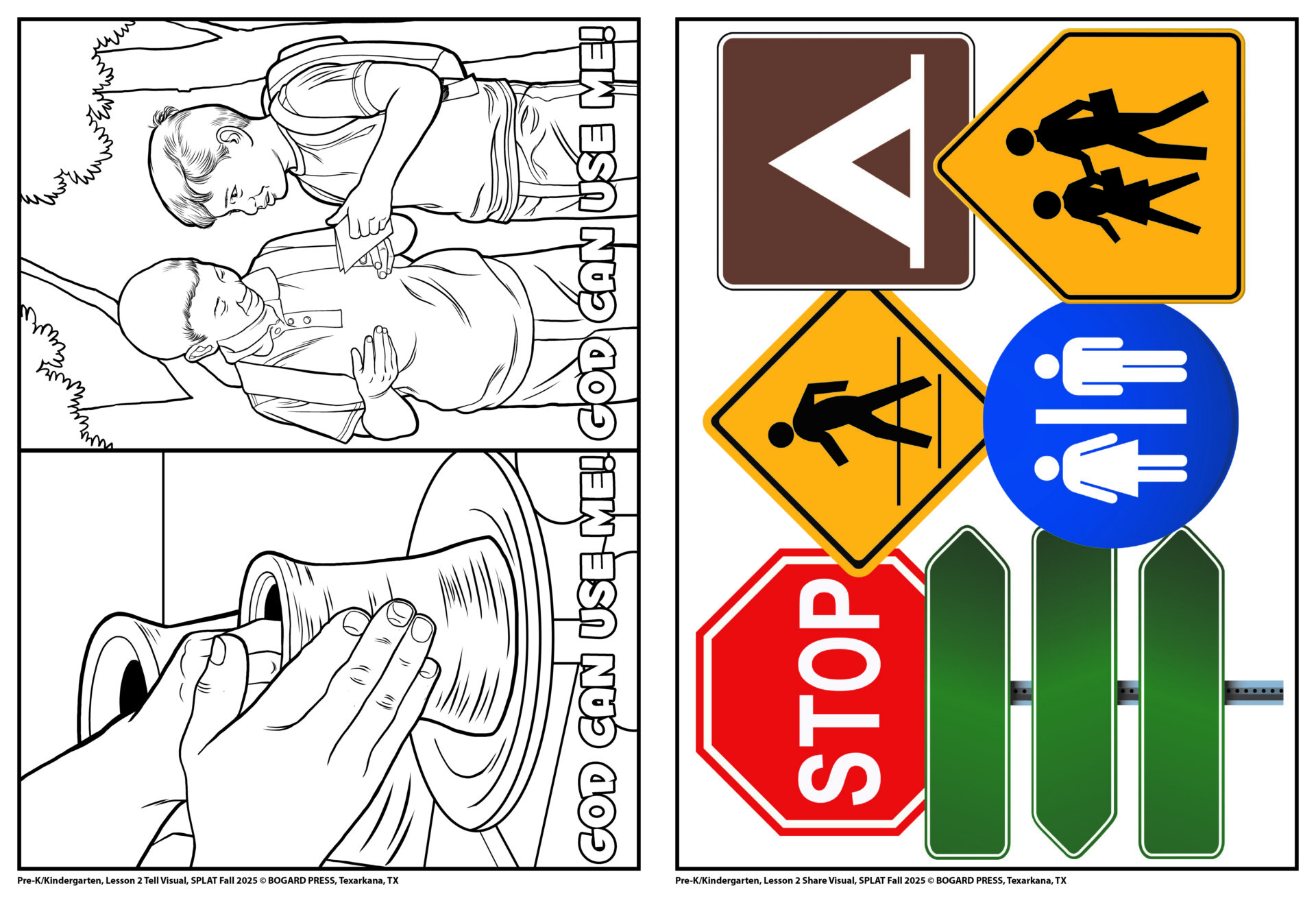 GOD CAN USE ME!

GOD CAN USE ME!

Pre-K/Kindergarten, Lesson 2 Tell Visual, SPLAT Fall 2025 © BOGARD PRESS, Texarkana, TX

STOP

Pre-K/Kindergarten, Lesson 2 Share Visual, SPLAT Fall 2025 © BOGARD PRESS, Texarkana, TX